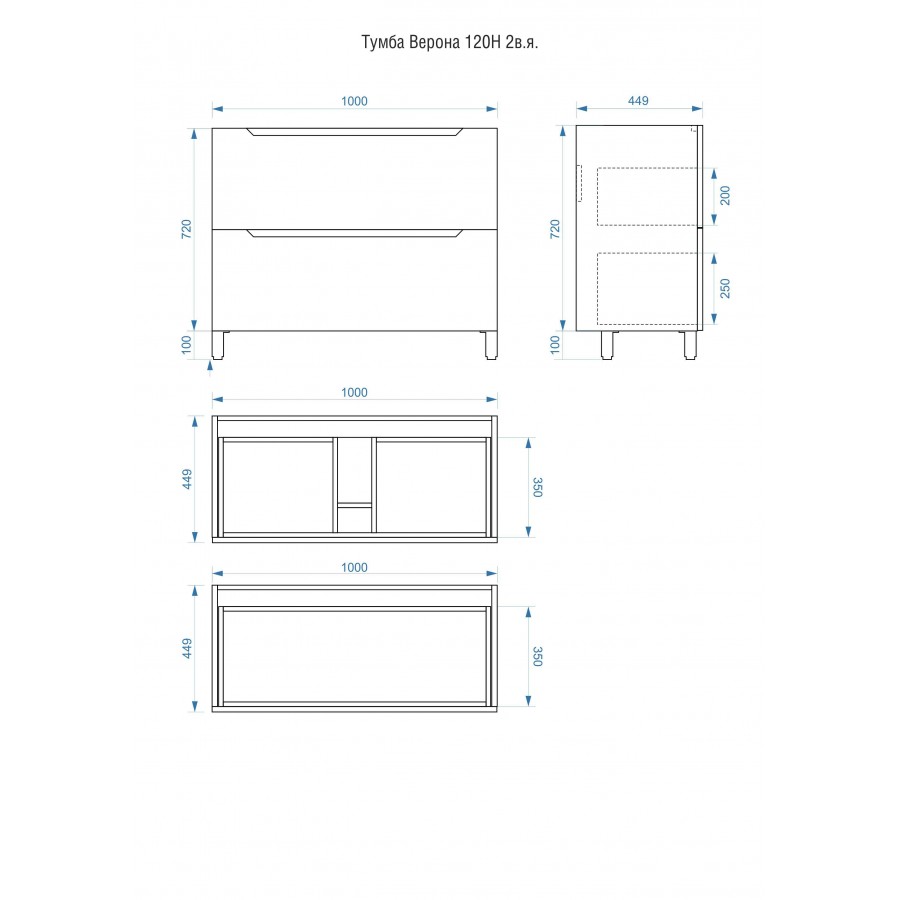 Тумба Верона 120Н 2в.я.

1000

720

100

449

720

100

200

250

1000

449

350

1000

449

350