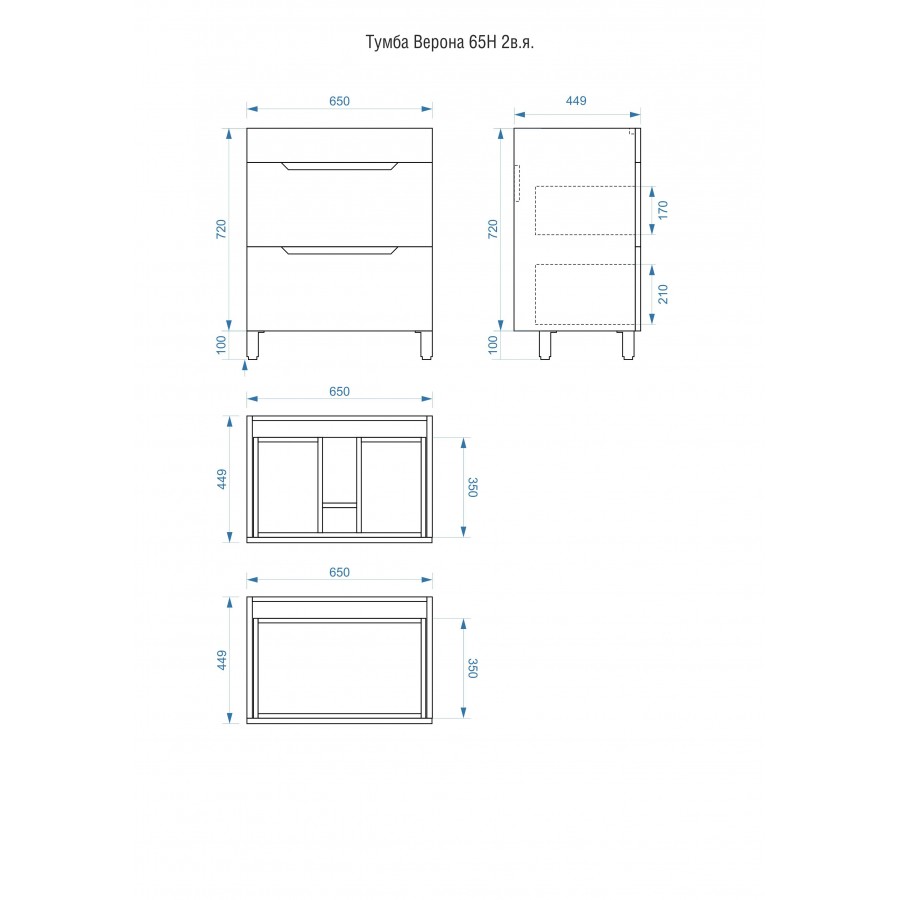 Тумба Верона 65Н 2в.я.

650

720

100

449

720

100

170

210

650

449

350

650

449

350