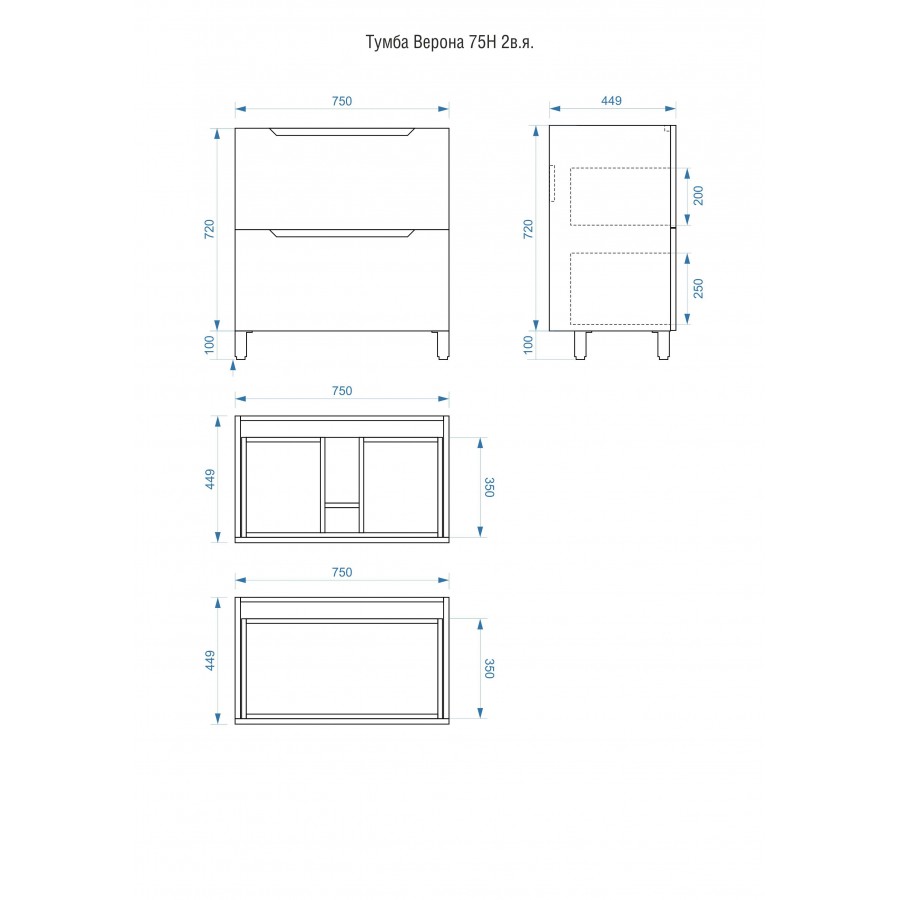 Тумба Верона 75Н 2в.я.

750

720

100

449

720

100

200

250

750

449

350

750

449

350