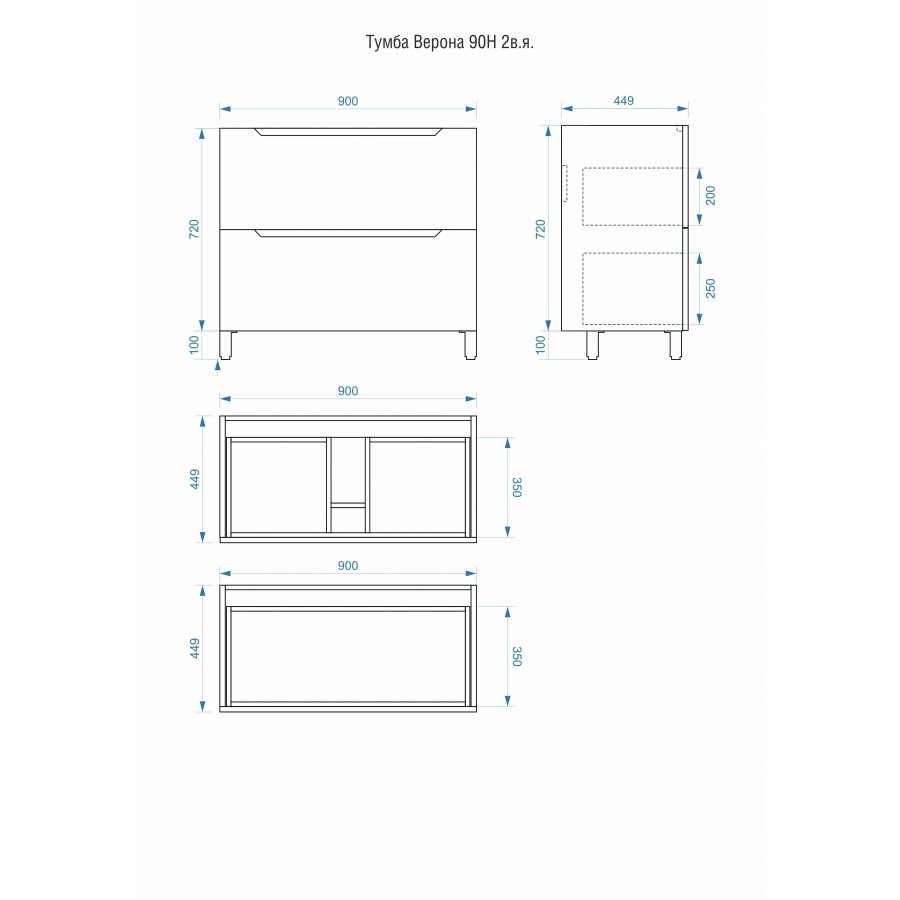 Тумба Верона 90Н 2в.я.

900

720

100

449

720

100

200

250

900

449

350

900

449

350