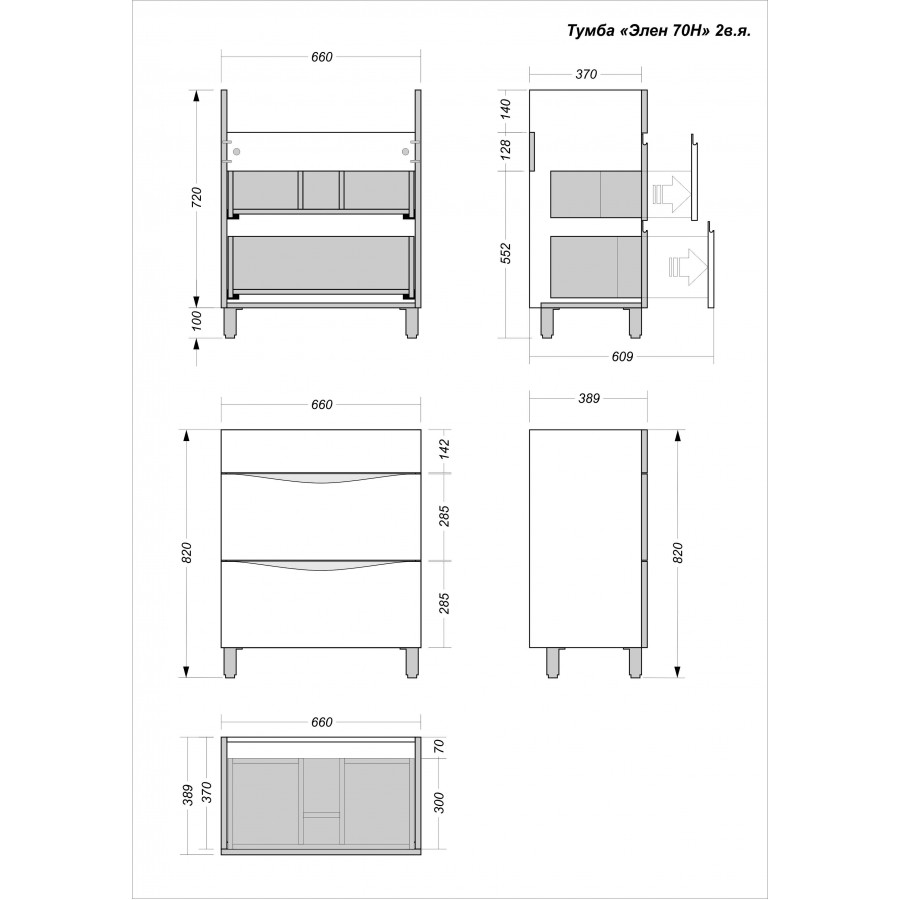 Тумба «Элен 70Н» 2в.я.

660

720

100

370

140

128

552

609

660

820

142

285

285

389

820

660

389

370

70

300