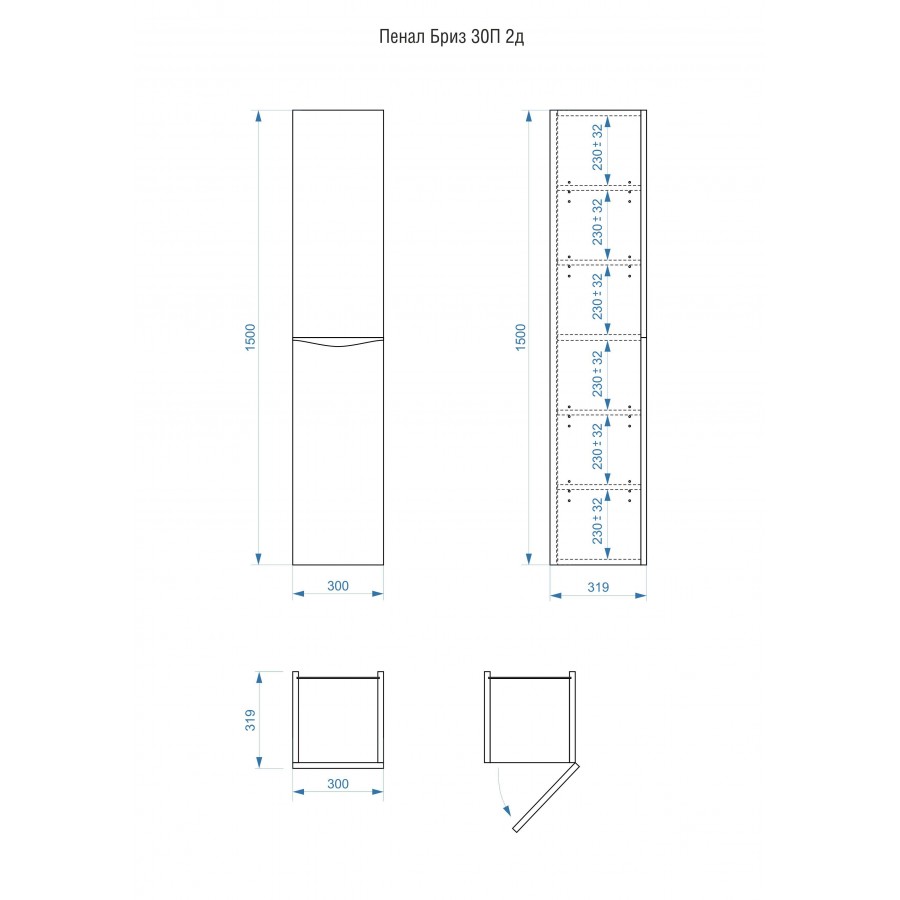 Пенал Бриз 30П 2д

1500

300

1500

230 ± 32

230 ± 32

230 ± 32

230 ± 32

230 ± 32

230 ± 32

319

319

300