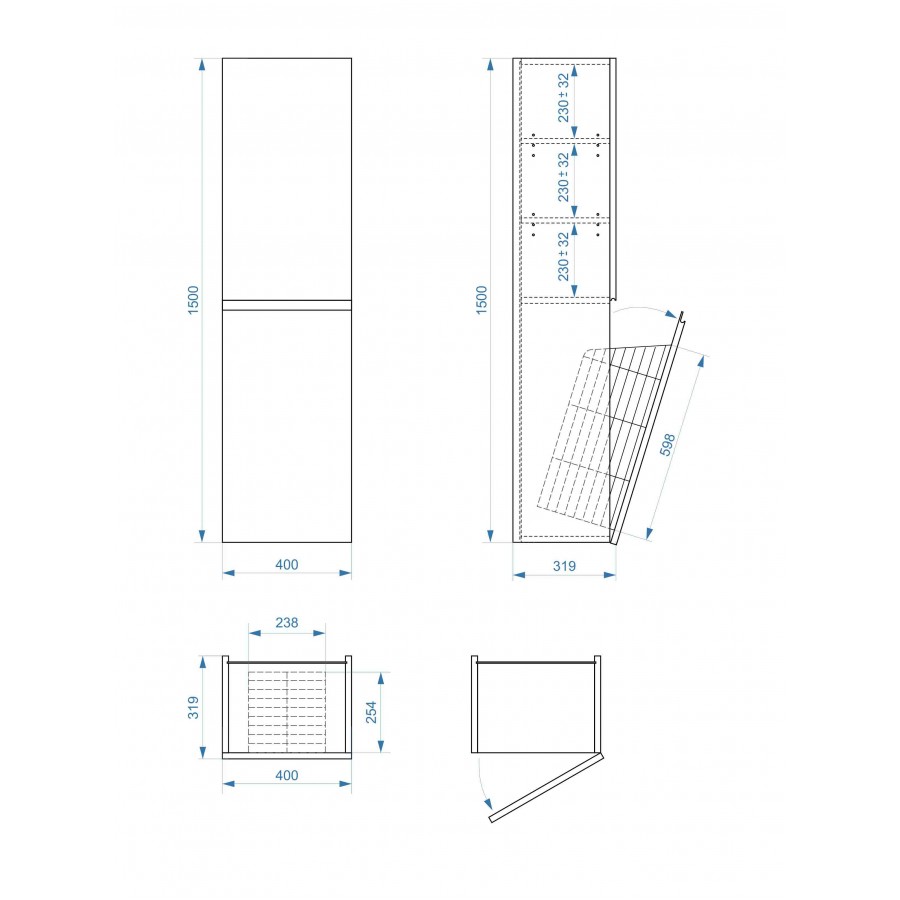 1500
400
1500
230 ± 32
230 ± 32
230 ± 32
598
319
238
319
254
400